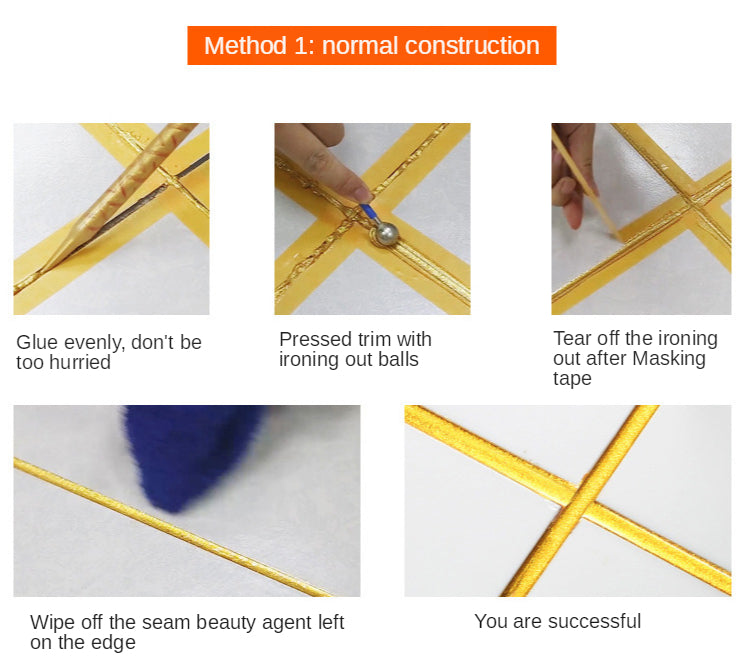 Method 1: normal construction

Glue evenly, don't be too hurried

Pressed trim with ironing out balls

Tear off the ironing out after Masking tape

Wipe off the seam beauty agent left on the edge

You are successful